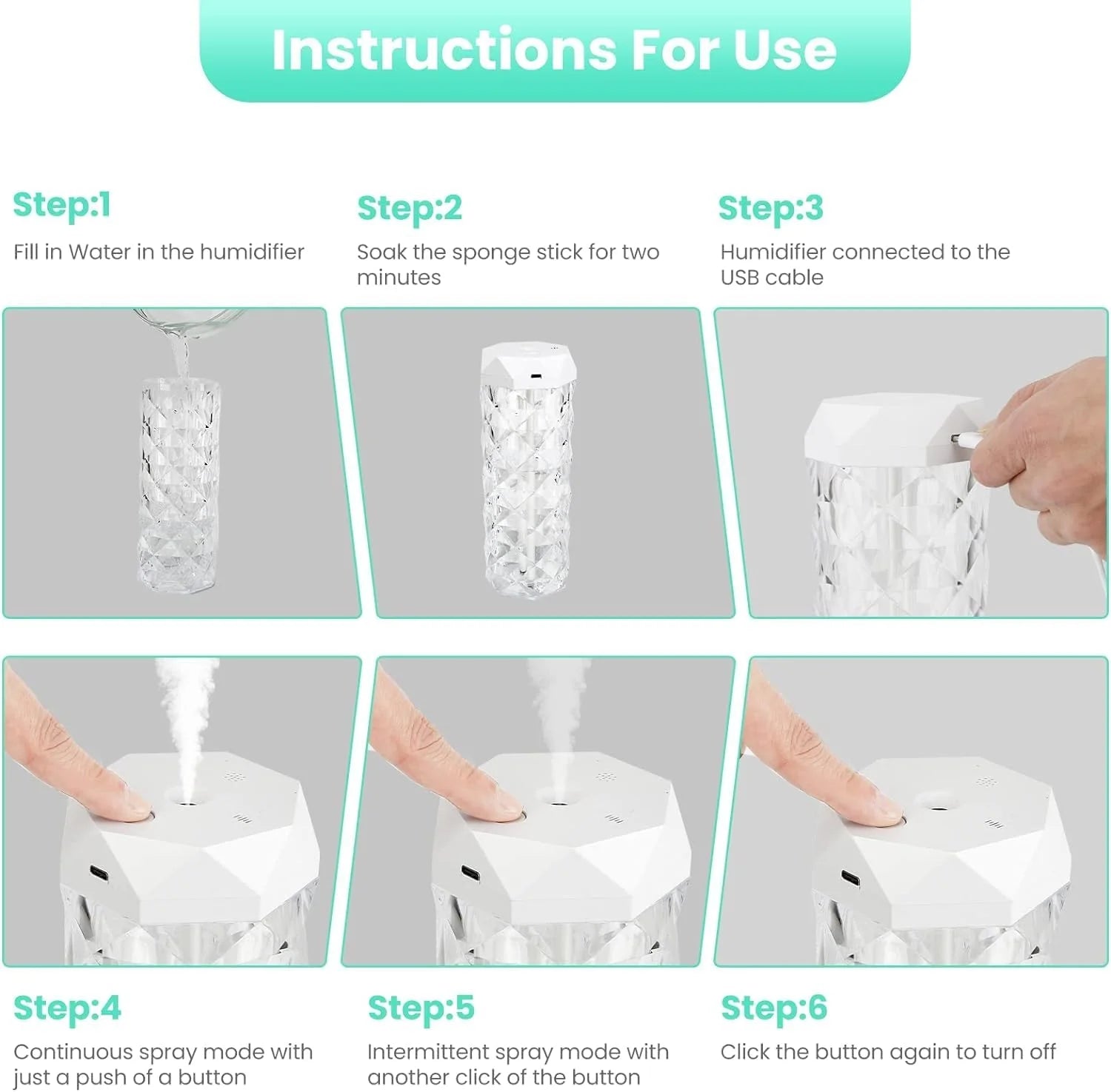 Instructions For Use

Step:1

Fill in Water in the humidifier

Step:2

Soak the sponge stick for two minutes

Step:3

Humidifier connected to the USB cable

Step:4

Continuous spray mode with just a push of a button

Step:5

Intermittent spray mode with another click of the button

Step:6

Click the button again to turn off