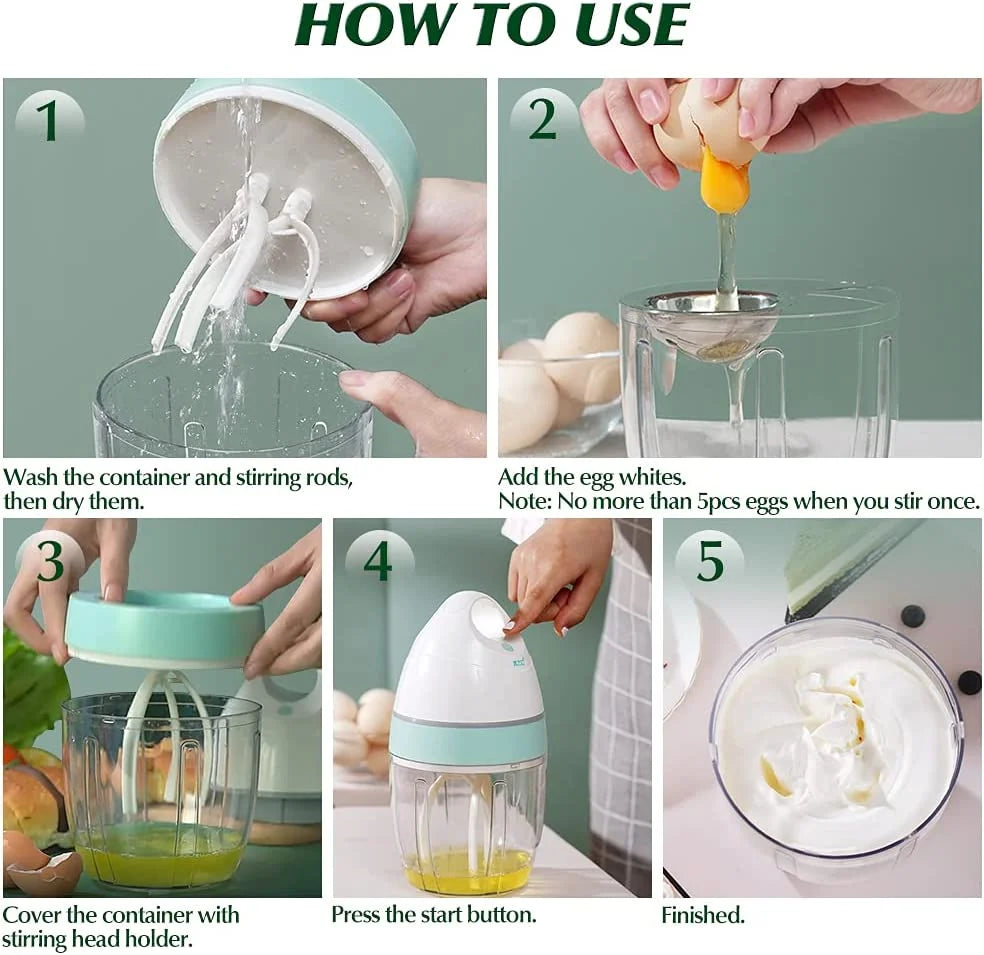 HOW TO USE

1

Wash the container and stirring rods, then dry them.

2

Add the egg whites.
Note: No more than 5pcs eggs when you stir once.

3

Cover the container with stirring head holder.

4

Press the start button.

5

Finished.